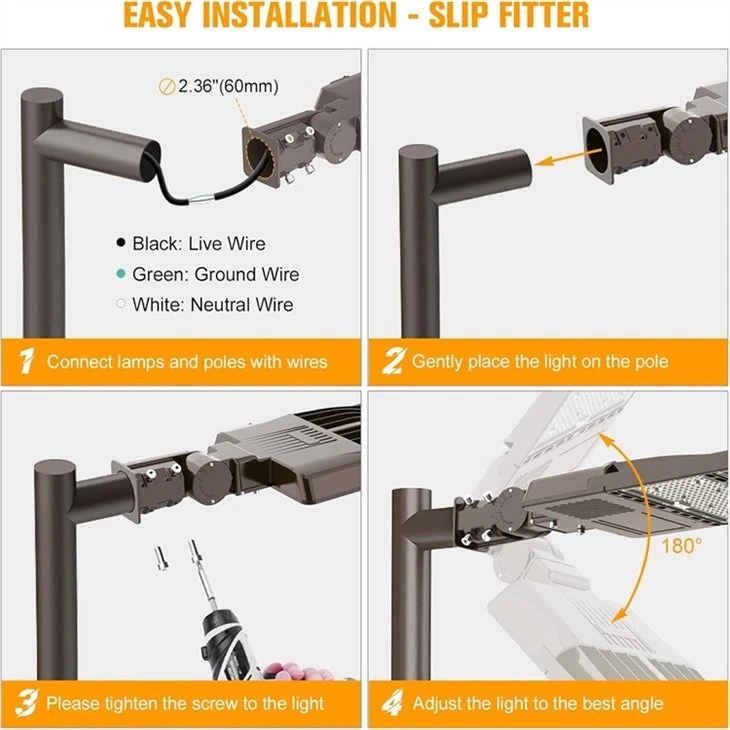 EASY INSTALLATION - SLIP FITTER

⌀2.36"(60mm)

Black: Live Wire
Green: Ground Wire
White: Neutral Wire

1 Connect lamps and poles with wires

2 Gently place the light on the pole

3 Please tighten the screw to the light

180°

4 Adjust the light to the best angle